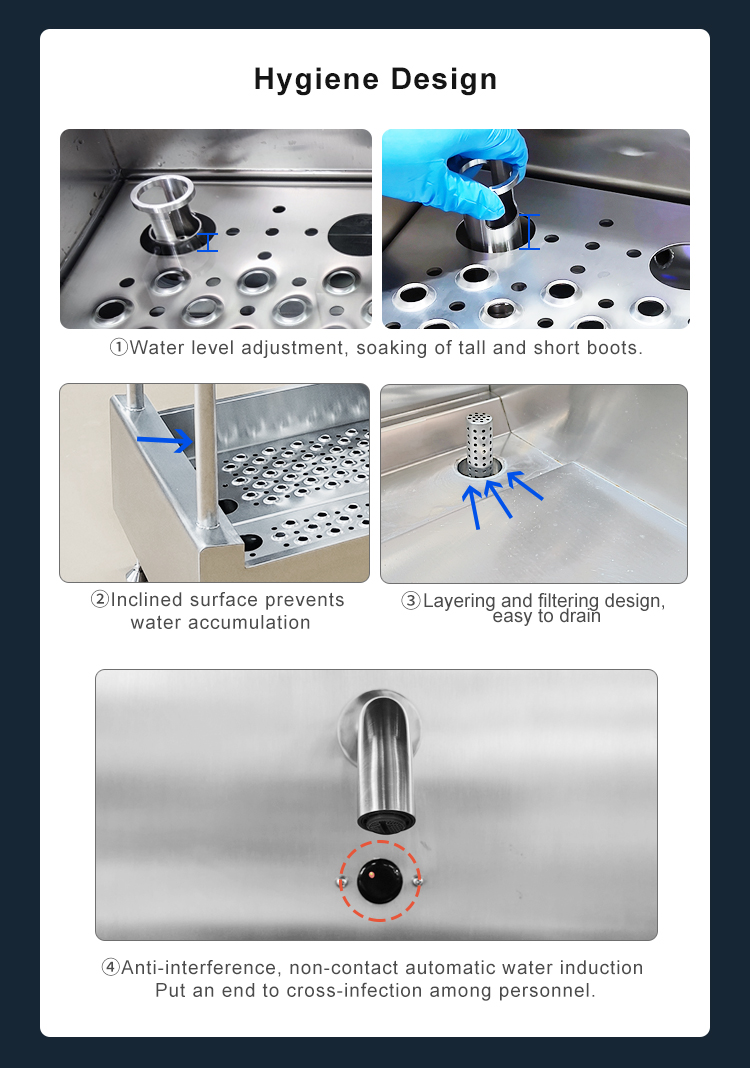 Hygiene Design

①Water level adjustment, soaking of tall and short boots.

②Inclined surface prevents water accumulation

③Layering and filtering design, easy to drain

④Anti-interference, non-contact automatic water induction
Put an end to cross-infection among personnel.