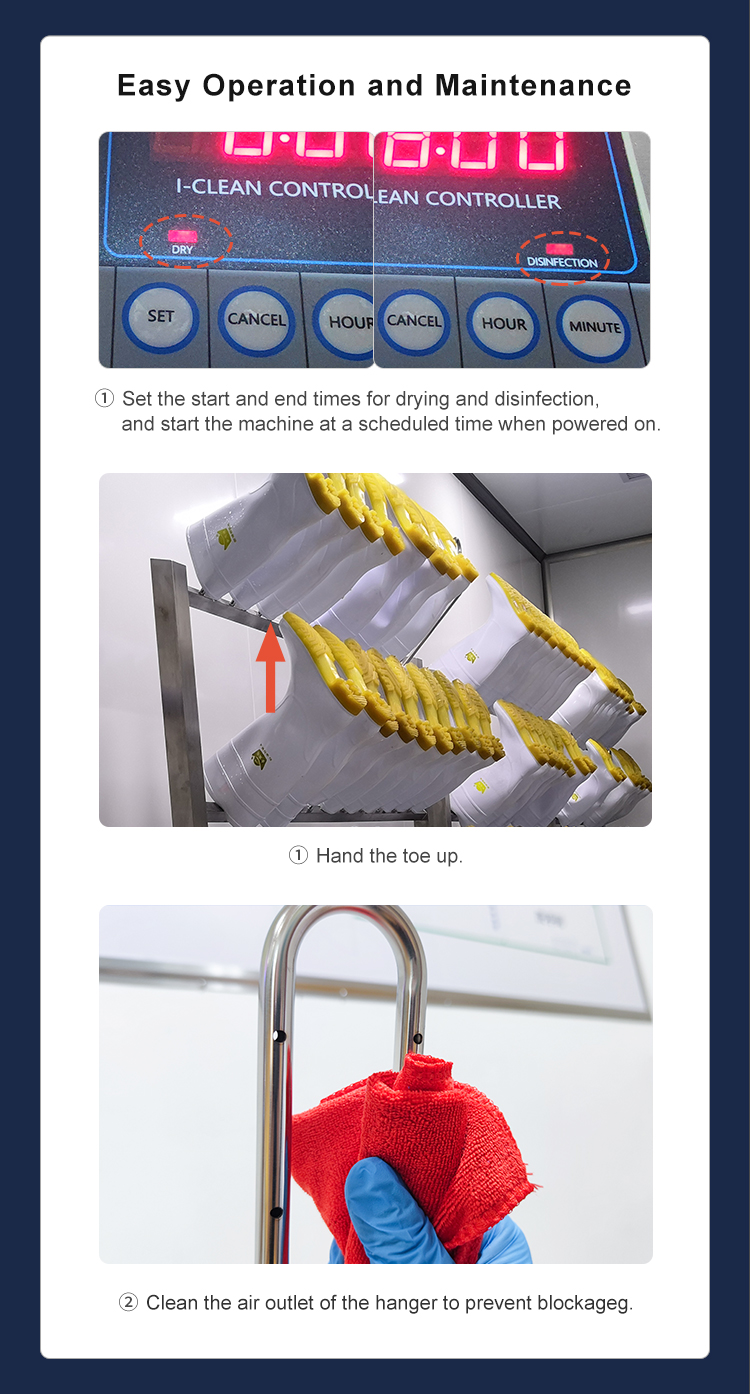 Easy Operation and Maintenance

I-CLEAN CONTROL

DRY

SET

CANCEL

HOUR

EAN CONTROLLER

DISINFECTION

CANCEL

HOUR

MINUTE

① Set the start and end times for drying and disinfection, and start the machine at a scheduled time when powered on.

① Hand the toe up.

② Clean the air outlet of the hanger to prevent blockageg.