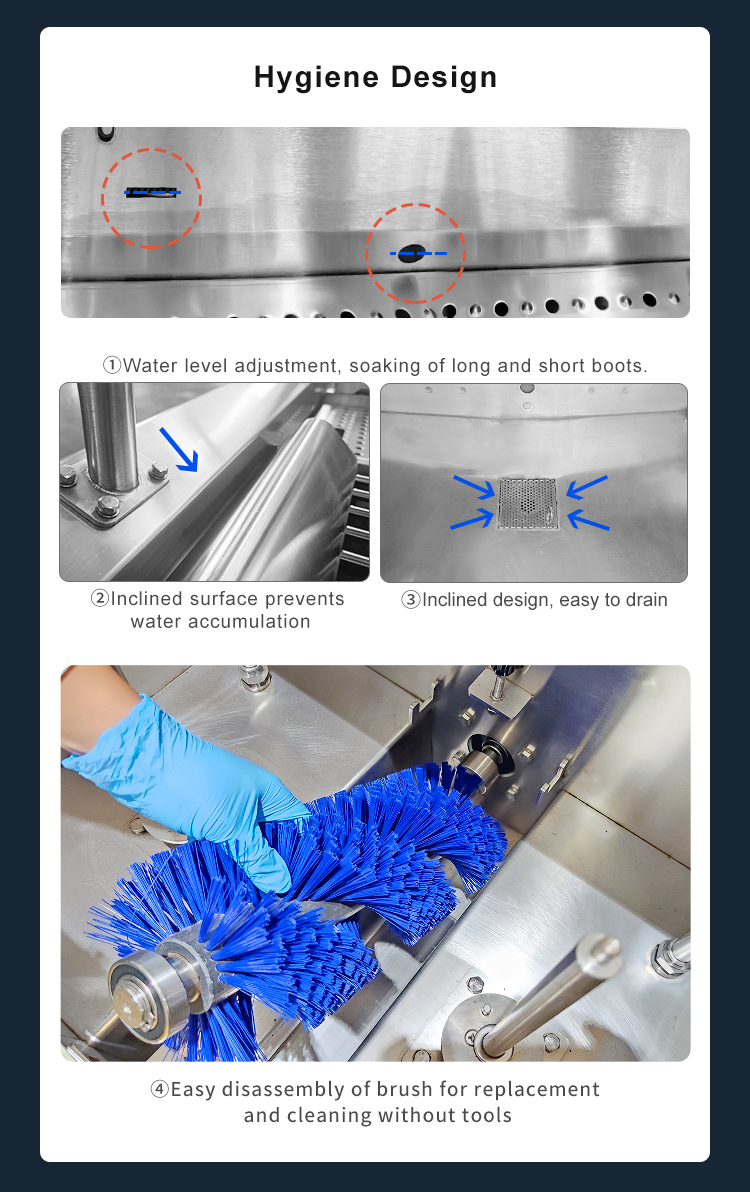 Hygiene Design

①Water level adjustment, soaking of long and short boots.

②Inclined surface prevents water accumulation

③Inclined design, easy to drain

④Easy disassembly of brush for replacement and cleaning without tools