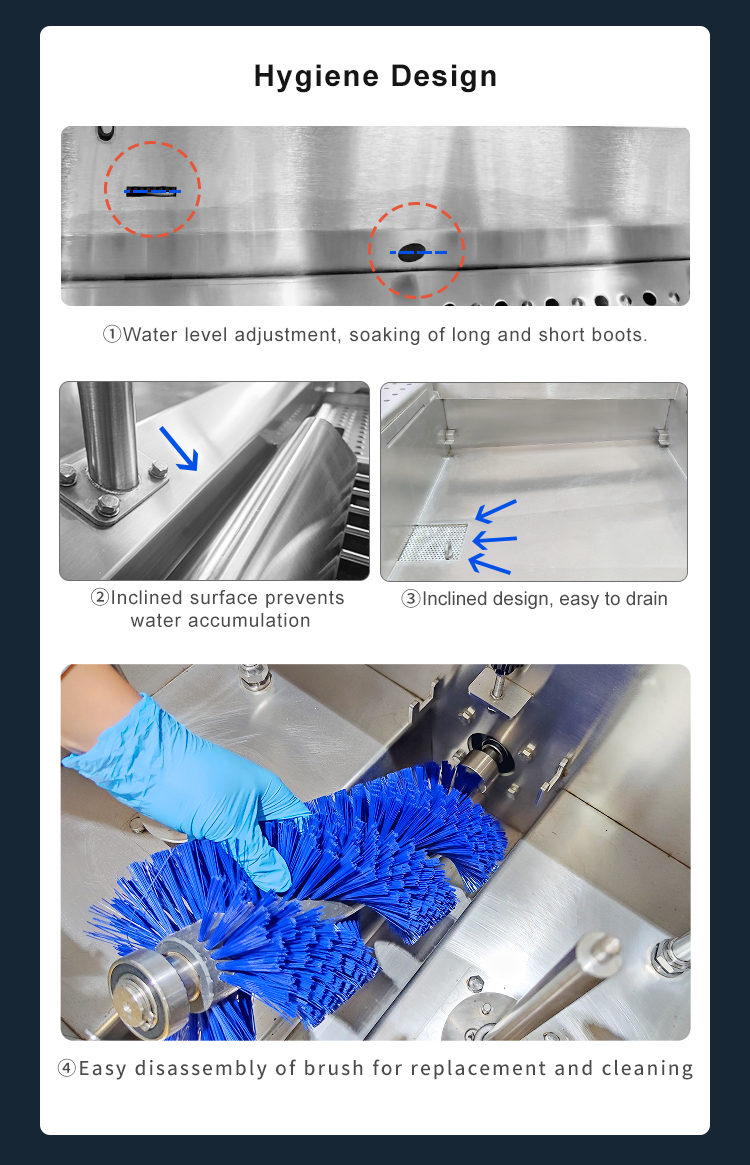 Hygiene Design

①Water level adjustment, soaking of long and short boots.

②Inclined surface prevents water accumulation

③Inclined design, easy to drain

④Easy disassembly of brush for replacement and cleaning