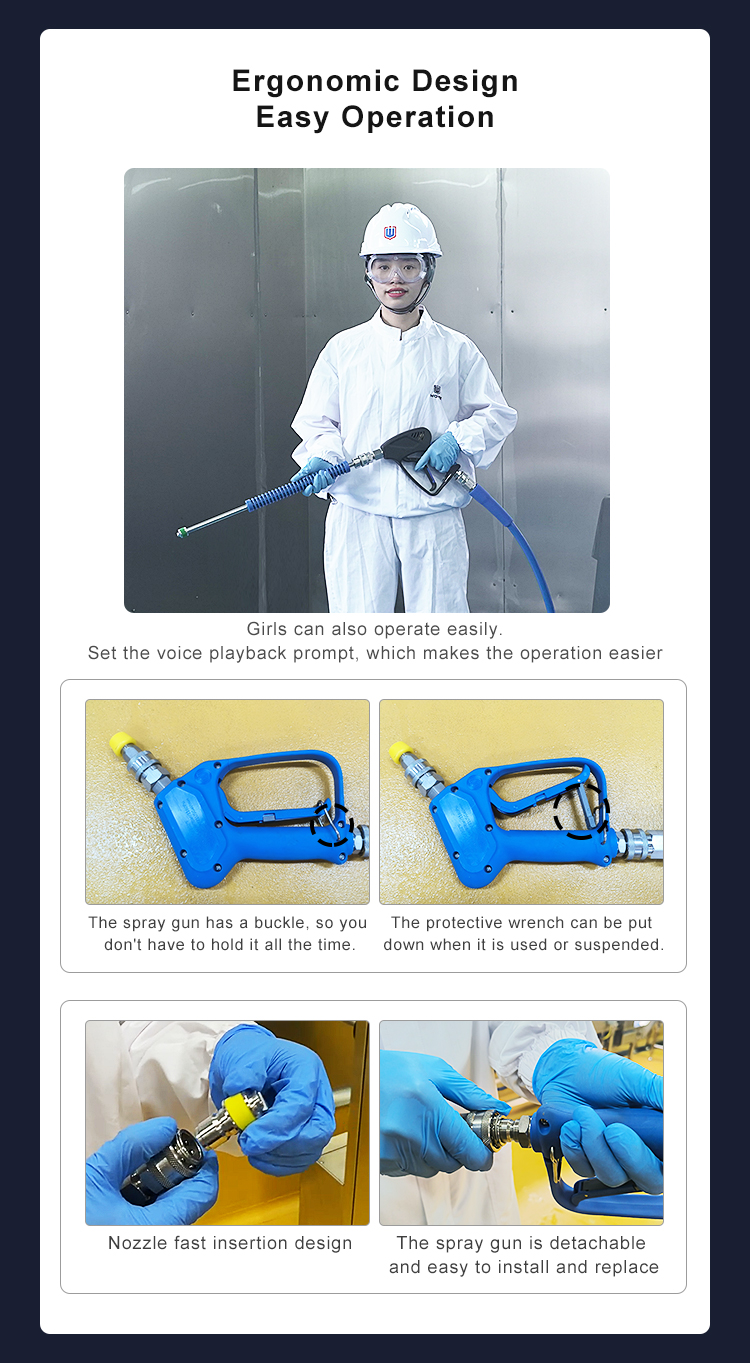 Ergonomic Design
Easy Operation

Girls can also operate easily.
Set the voice playback prompt, which makes the operation easier

The spray gun has a buckle, so you don't have to hold it all the time.

The protective wrench can be put down when it is used or suspended.

Nozzle fast insertion design

The spray gun is detachable and easy to install and replace